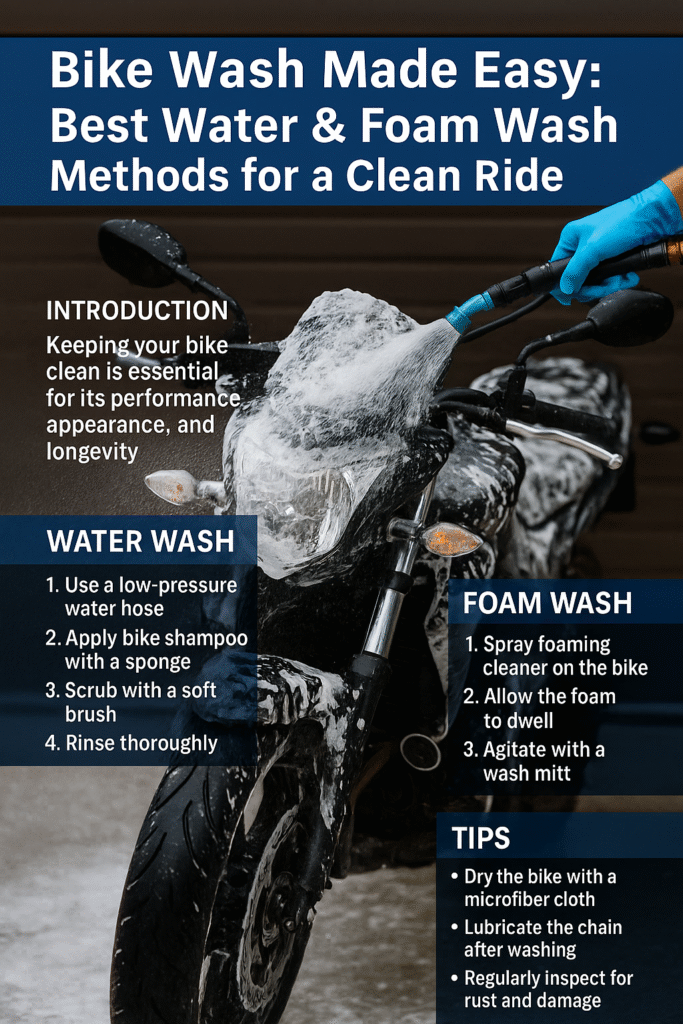 Bike Wash Made Easy: Best Water & Foam Wash Methods for a Clean Ride

INTRODUCTION

Keeping your bike clean is essential for its performance appearance, and longevity

WATER WASH

1. Use a low-pressure water hose
2. Apply bike shampoo with a sponge
3. Scrub with a soft brush
4. Rinse thoroughly

FOAM WASH

1. Spray foaming cleaner on the bike
2. Allow the foam to dwell
3. Agitate with a wash mitt

TIPS

• Dry the bike with a microfiber cloth
• Lubricate the chain after washing
• Regularly inspect for rust and damage